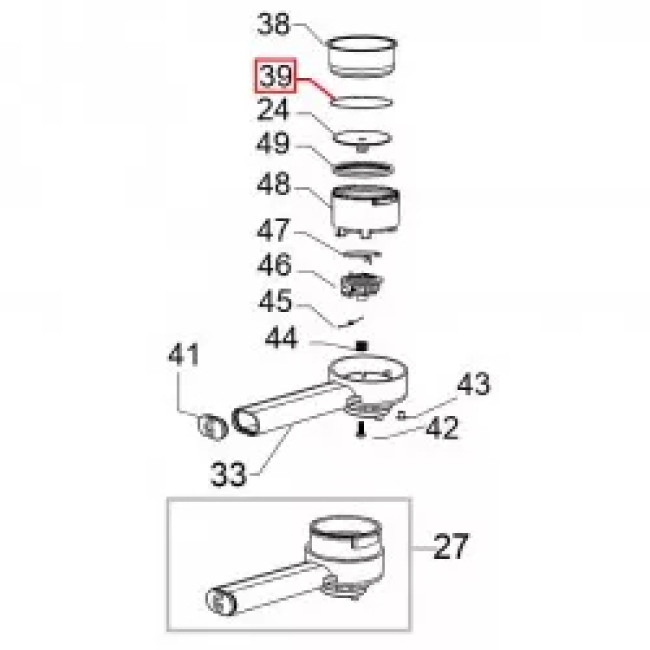 38
39
24
49
48
47
46
45
44
41
43
42
33
27