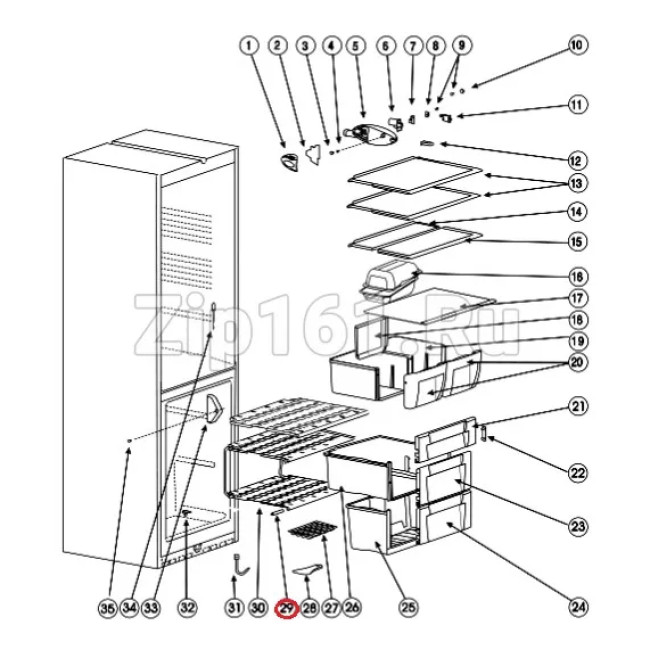 1
2
3
4
5
6
7
8
9
10
11
12
13
14
15
16
17
18
19
20
21
22
23
24
Zip161.Ru
35
34
33
32
31
30
29
28
27
26
25